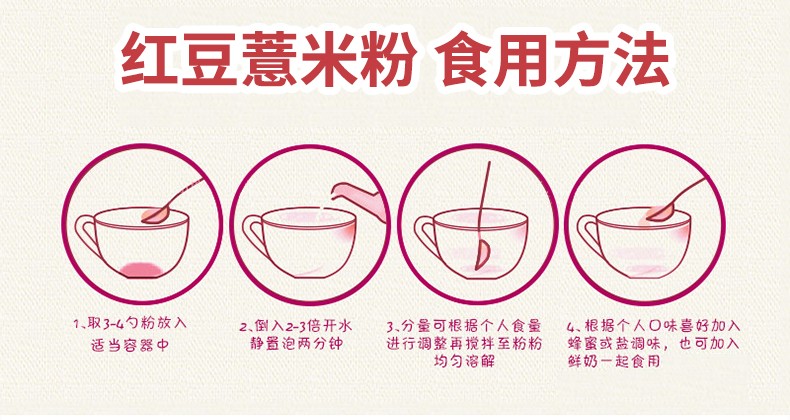 红豆薏米粉 食用方法

1、取3-4勺粉放入适当容器中

2、倒入2-3倍开水静置泡两分钟

3、分量可根据个人食量进行调整再搅拌至粉粉均匀溶解

4、根据个人口味喜好加入蜂蜜或盐调味，也可加入鲜奶一起食用